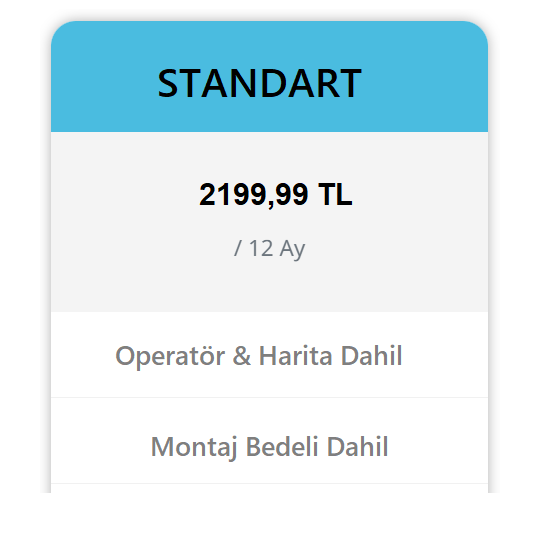 STANDART

2199,99 TL

/ 12 Ay

Operatör & Harita Dahil

Montaj Bedeli Dahil